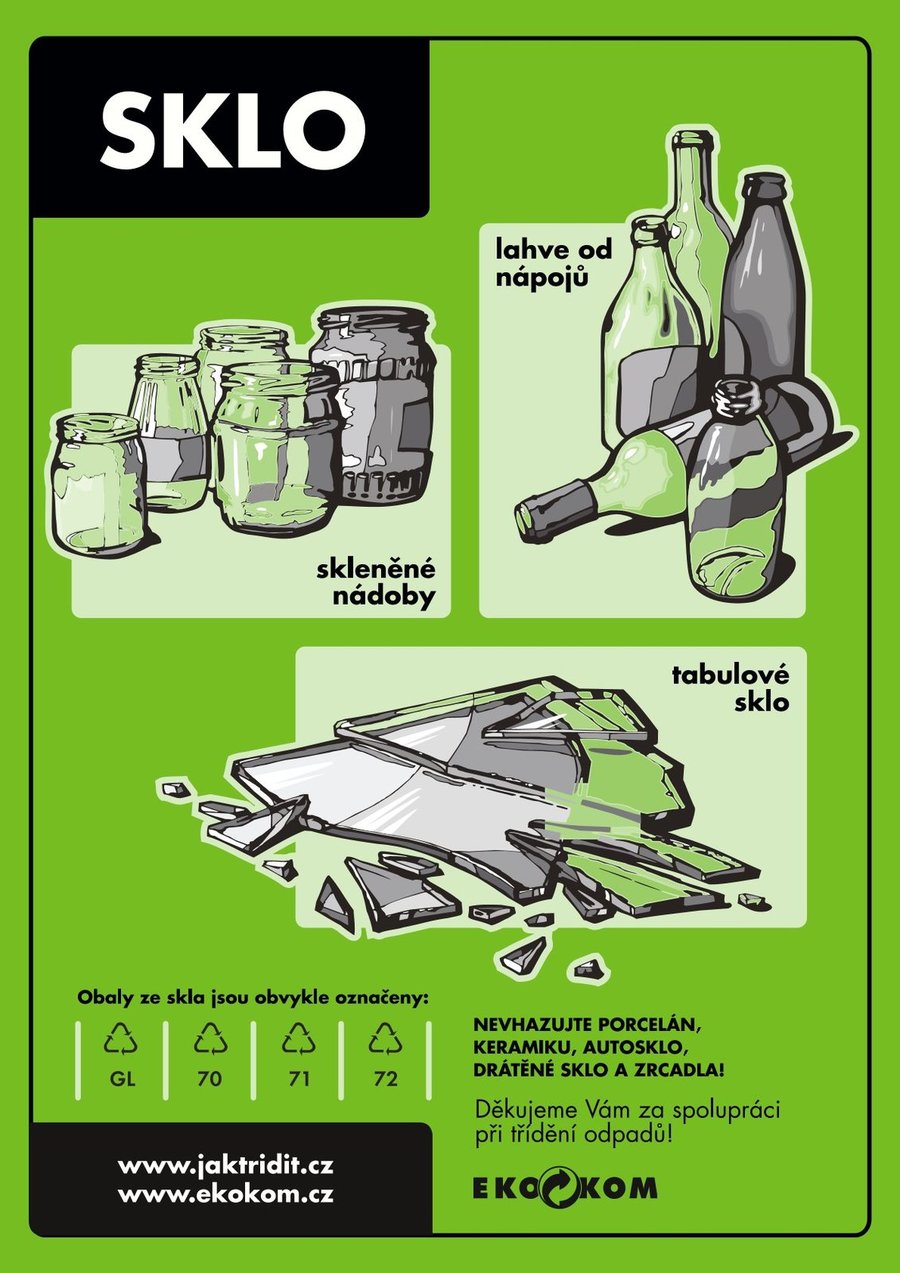 SKLO

lahve od nápojů

skleněné nádoby

tabulové sklo

Obaly ze skla jsou obvykle označeny:

GL

70

71

72

NEVHAZUJTE PORCELÁN, KERAMIKU, AUTOSKLO, DRÁTĚNÉ SKLO A ZRCADLA!

Děkujeme Vám za spolupráci při třídění odpadů!

www.jaktridit.cz
www.ekokom.cz

EKOKOM